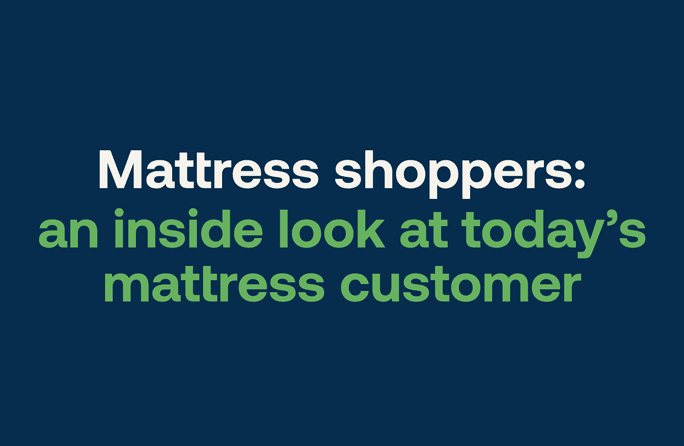 Mattress shoppers:
an inside look at today's mattress customer