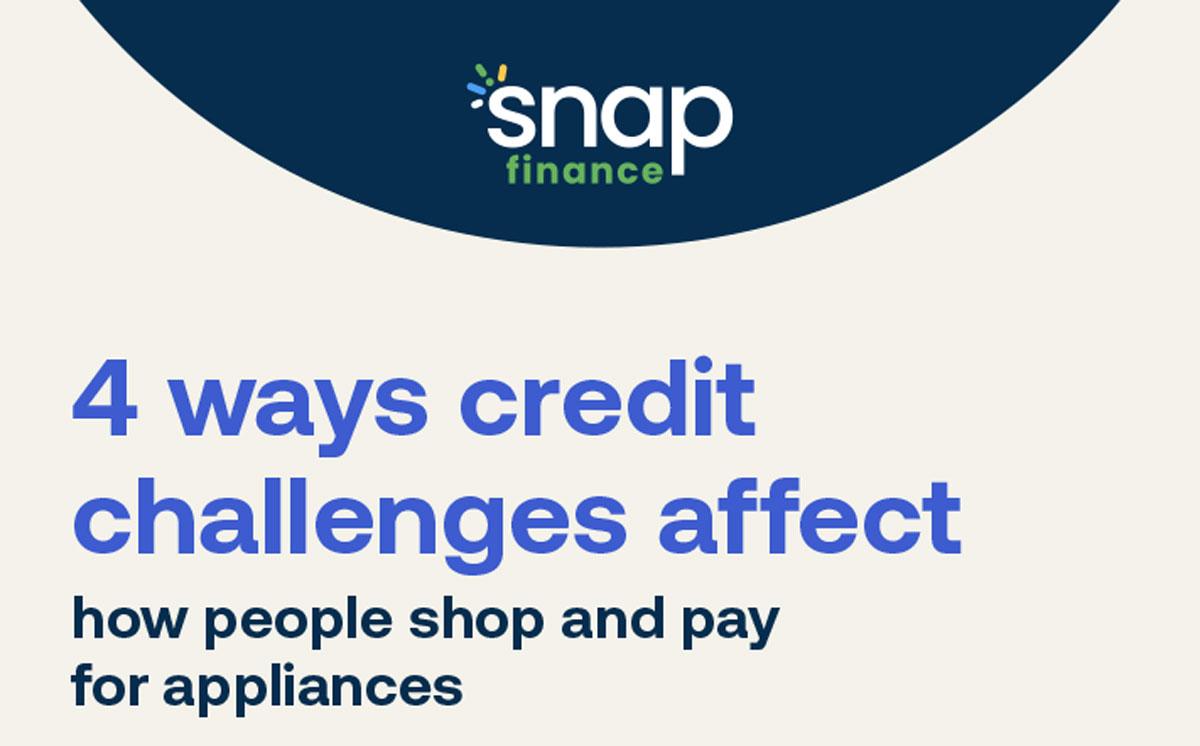 snap
finance

4 ways credit challenges affect

how people shop and pay for appliances